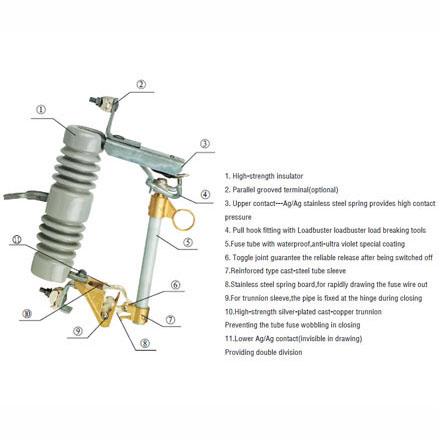 ②
①
③
④
⑤
⑪
⑥
⑩
⑦
⑨
⑧

1. High-strength insulator
2. Parallel grooved terminal(optional)
3. Upper contact---Ag/Ag stainless steel spring provides high contact pressure
4. Pull hook fitting with Loadbuster loadbuster load breaking tools
5.Fuse tube with waterproof,anti-ultra violet special coating
6. Toggle joint guarantee the reliable release after being switched off
7.Reinforced type cast-steel tube sleeve
8.Stainless steel spring board,for rapidly drawing the fuse wire out
9.For trunnion sleeve,the pipe is fixed at the hinge during closing
10.High-strength silver-plated cast-copper trunnion
Preventing the tube fuse wobbling in closing
11.Lower Ag/Ag contact(invisible in drawing)
Providing double division